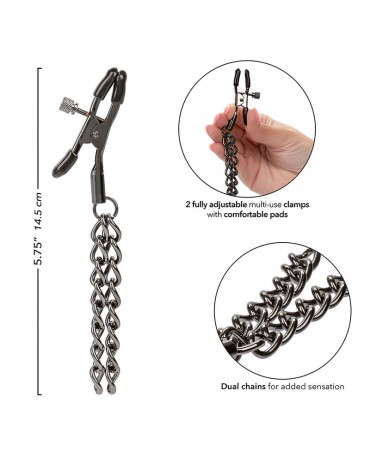 5.75" 14.5 cm

2 fully adjustable multi-use clamps with comfortable pads

Dual chains for added sensation