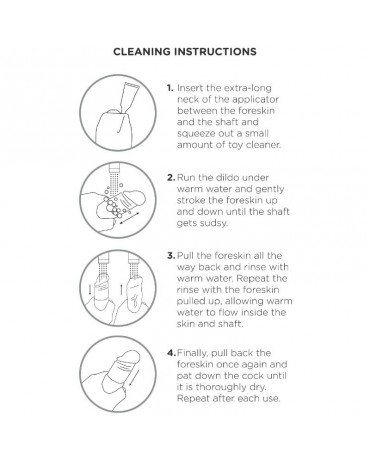 CLEANING INSTRUCTIONS

1. Insert the extra-long neck of the applicator between the foreskin and the shaft and squeeze out a small amount of toy cleaner.

2. Run the dildo under warm water and gently stroke the foreskin up and down until the shaft gets sudsy.

3. Pull the foreskin all the way back and rinse with warm water. Repeat the rinse with the foreskin pulled up, allowing warm water to flow inside the skin and shaft.

4. Finally, pull back the foreskin once again and pat down the cock until it is thoroughly dry. Repeat after each use.